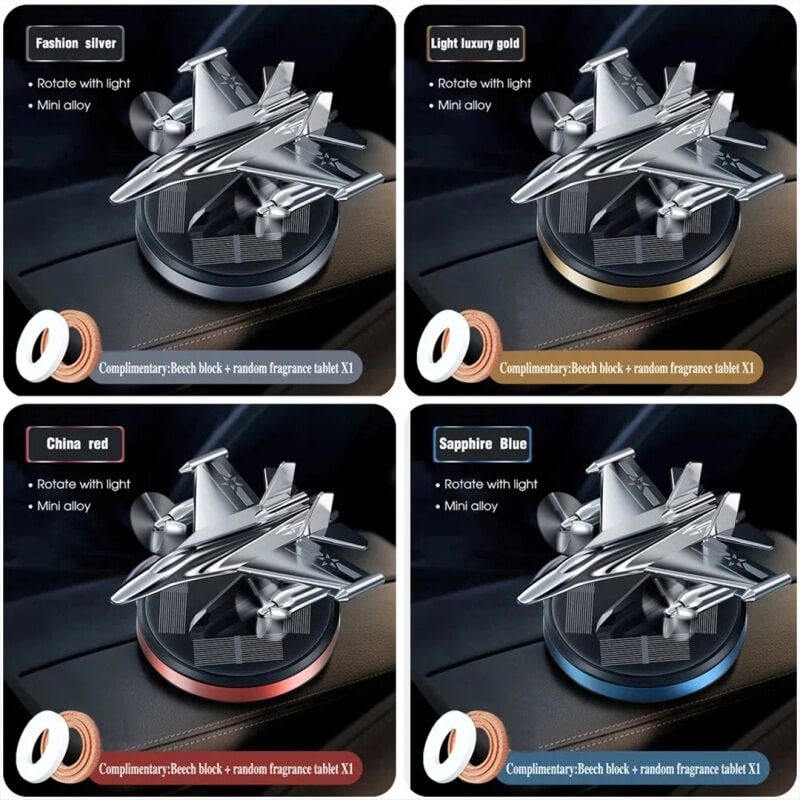 Fashion silver
• Rotate with light
• Mini alloy
Complimentary:Beech block + random fragrance tablet X1

Light luxury gold
• Rotate with light
• Mini alloy
Complimentary:Beech block + random fragrance tablet X1

China red
• Rotate with light
• Mini alloy
Complimentary:Beech block + random fragrance tablet X1

Sapphire Blue
• Rotate with light
• Mini alloy
Complimentary:Beech block + random fragrance tablet X1